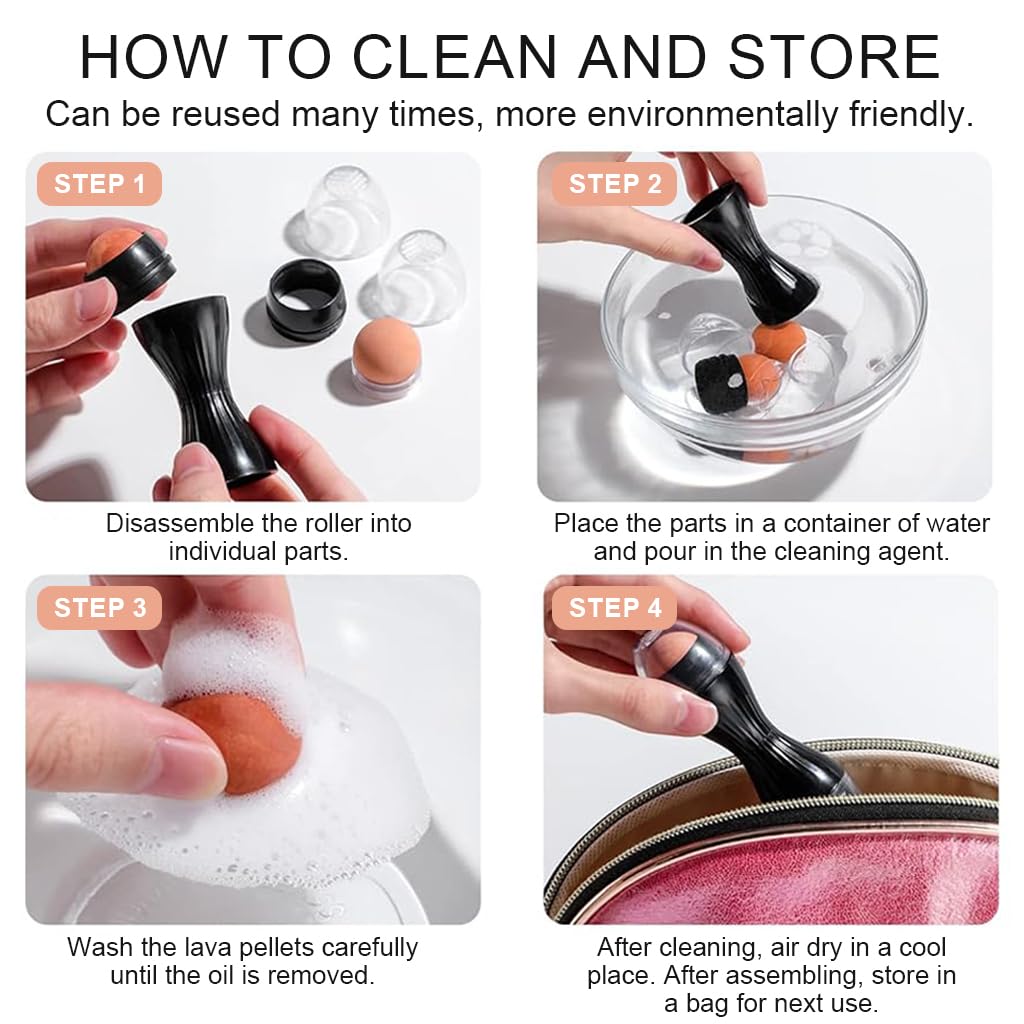 HOW TO CLEAN AND STORE

Can be reused many times, more environmentally friendly.

STEP 1

Disassemble the roller into individual parts.

STEP 2

Place the parts in a container of water and pour in the cleaning agent.

STEP 3

Wash the lava pellets carefully until the oil is removed.

STEP 4

After cleaning, air dry in a cool place. After assembling, store in a bag for next use.